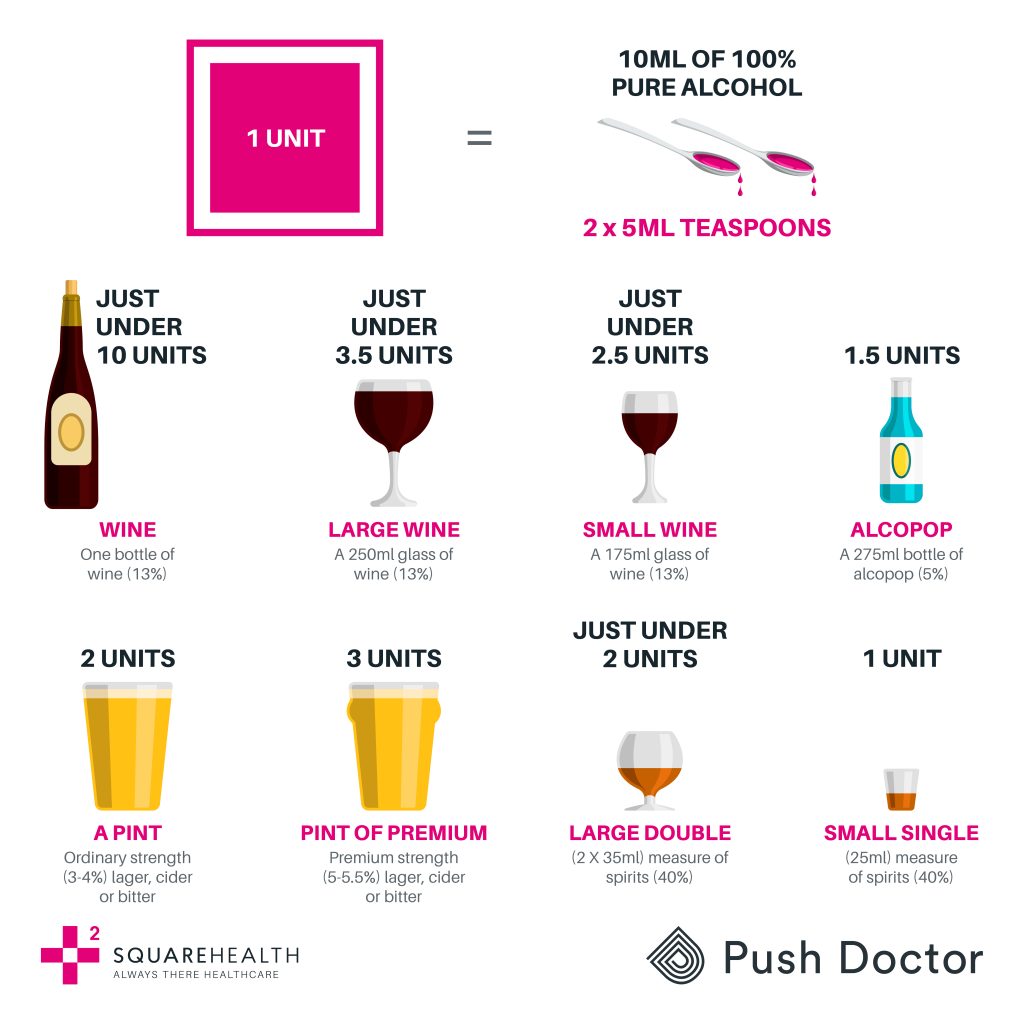 1 UNIT

=

10ML OF 100% PURE ALCOHOL

2 x 5ML TEASPOONS

JUST UNDER 10 UNITS

WINE
One bottle of wine (13%)

JUST UNDER 3.5 UNITS

LARGE WINE
A 250ml glass of wine (13%)

JUST UNDER 2.5 UNITS

SMALL WINE
A 175ml glass of wine (13%)

1.5 UNITS

ALCOPOP
A 275ml bottle of alcopop (5%)

2 UNITS

A PINT
Ordinary strength (3-4%) lager, cider or bitter

3 UNITS

PINT OF PREMIUM
Premium strength (5-5.5%) lager, cider or bitter

JUST UNDER 2 UNITS

LARGE DOUBLE
(2 X 35ml) measure of spirits (40%)

1 UNIT

SMALL SINGLE
(25ml) measure of spirits (40%)

2 SQUAREHEALTH
ALWAYS THERE HEALTHCARE

Push Doctor